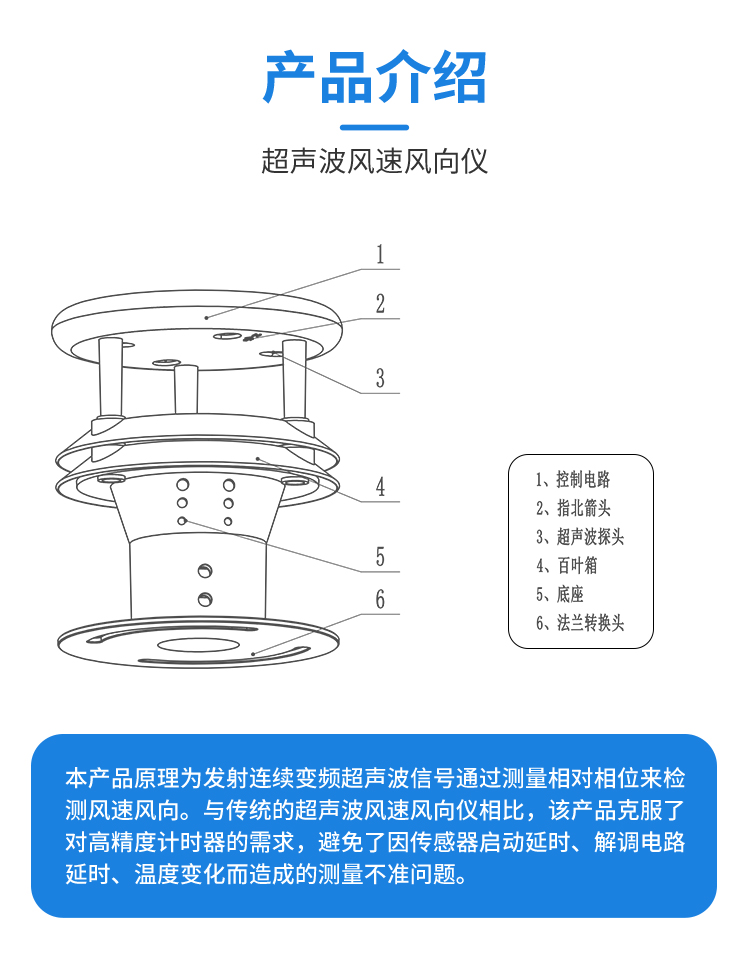 产品介绍

超声波风速风向仪

1

2

3

4

5

6

1、控制电路
2、指北箭头
3、超声波探头
4、百叶箱
5、底座
6、法兰转换头

本产品原理为发射连续变频超声波信号通过测量相对相位来检测风速风向。与传统的超声波风速风向仪相比，该产品克服了对高精度计时器的需求，避免了因传感器启动延时、解调电路延时、温度变化而造成的测量不准问题。